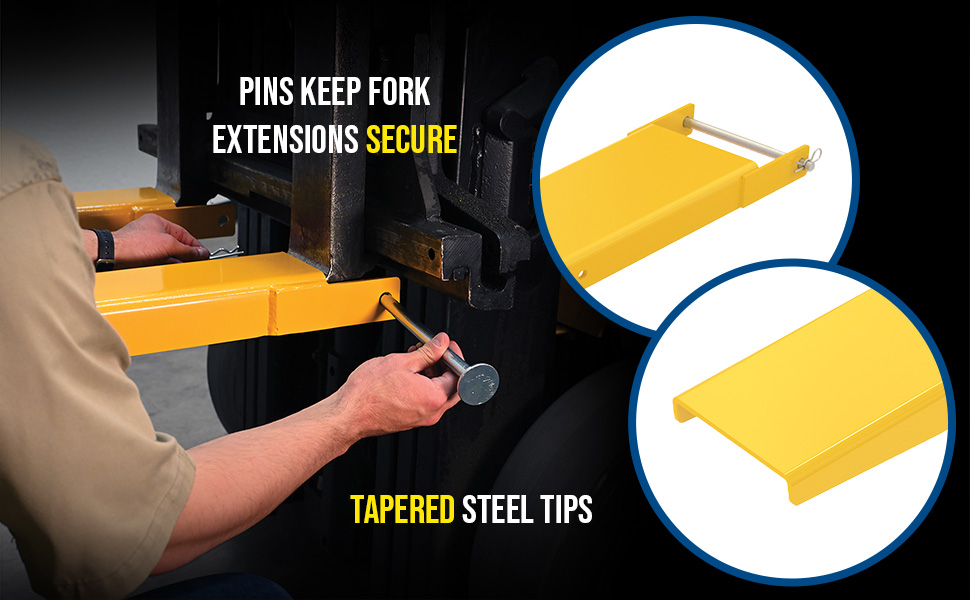 PINS KEEP FORK EXTENSIONS SECURE

TAPERED STEEL TIPS